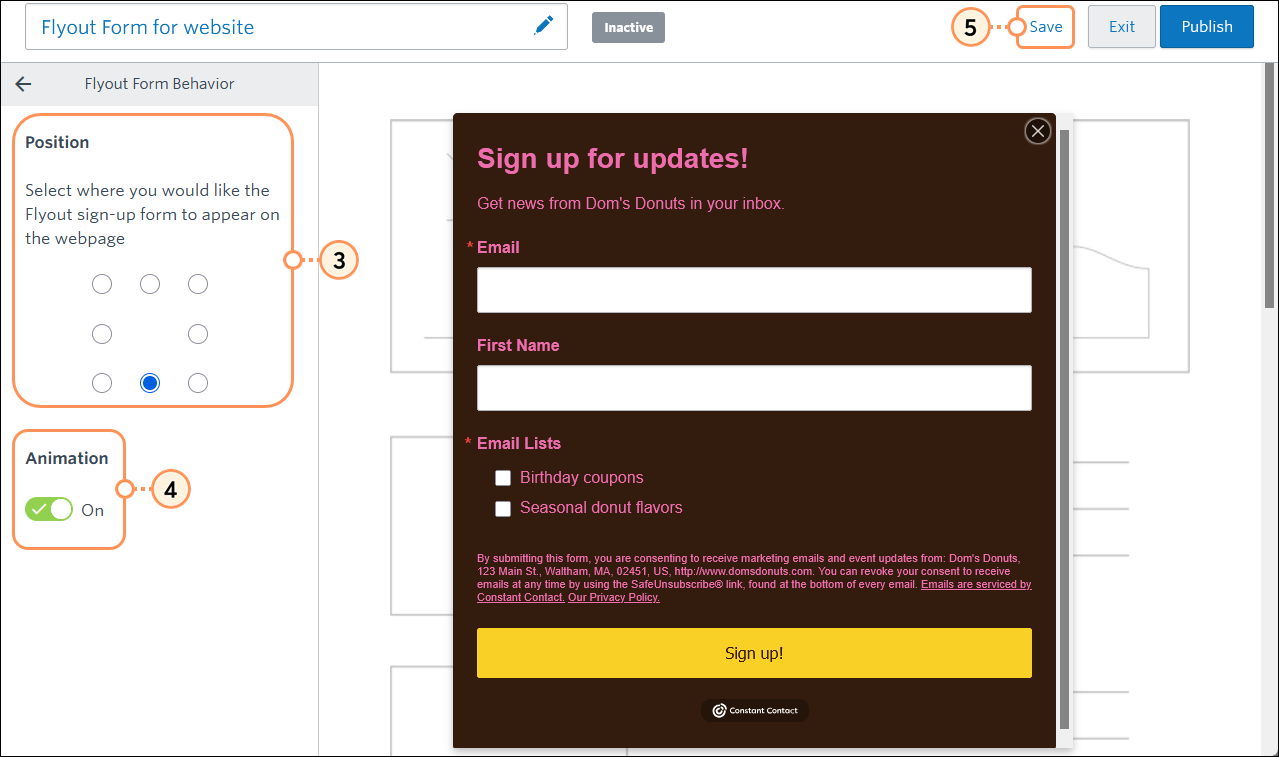 Flyout Form for website

Inactive

5

Save

Exit

Publish

Flyout Form Behavior

Position

Select where you would like the Flyout sign-up form to appear on the webpage

3

Animation

On

4

Sign up for updates!

Get news from Dom's Donuts in your inbox.

* Email

First Name

* Email Lists

Birthday coupons

Seasonal donut flavors

By submitting this form, you are consenting to receive marketing emails and event updates from: Dom's Donuts, 123 Main St., Waltham, MA, 02451, US, http://www.domsdonuts.com. You can revoke your consent to receive emails at any time by using the SafeUnsubscribe® link, found at the bottom of every email. Emails are serviced by Constant Contact. Our Privacy Policy.

Sign up!

Constant Contact