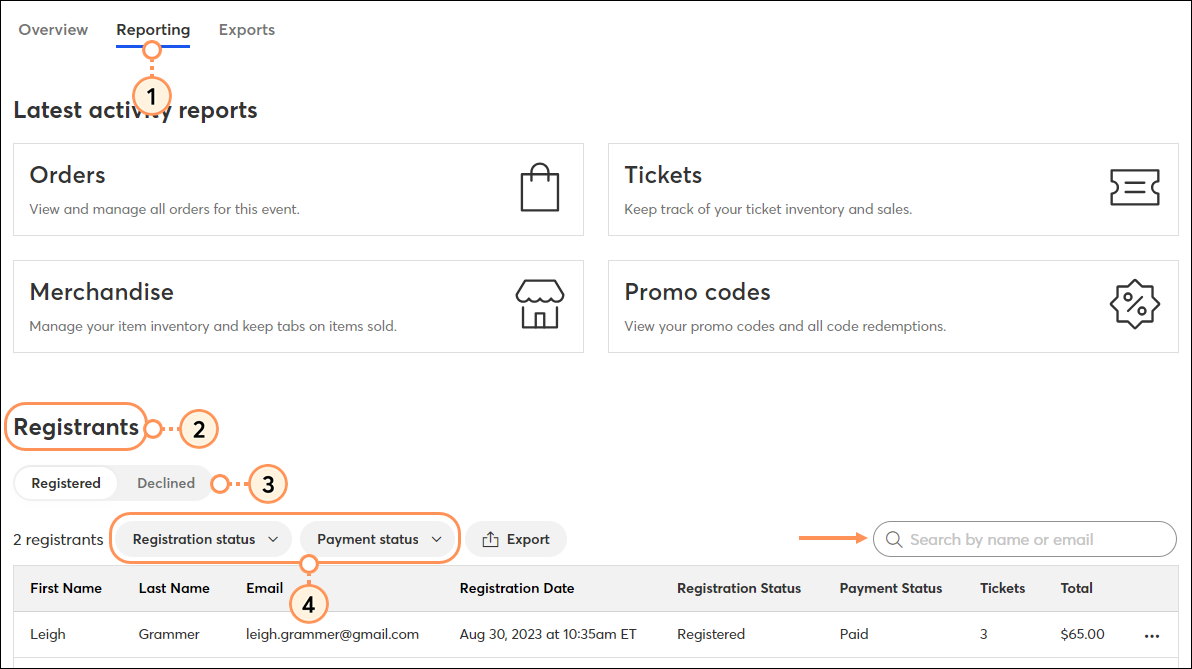 Overview Reporting Exports

1

Latest activity reports

Orders
View and manage all orders for this event.

Tickets
Keep track of your ticket inventory and sales.

Merchandise
Manage your item inventory and keep tabs on items sold.

Promo codes
View your promo codes and all code redemptions.

Registrants 2

Registered Declined 3

2 registrants Registration status Payment status Export Search by name or email

4

| First Name | Last Name | Email | Registration Date | Registration Status | Payment Status | Tickets | Total | |
|---|---|---|---|---|---|---|---|---|
| Leigh | Grammer | leigh.grammer@gmail.com | Aug 30, 2023 at 10:35am ET | Registered | Paid | 3 | $65.00 | ... |